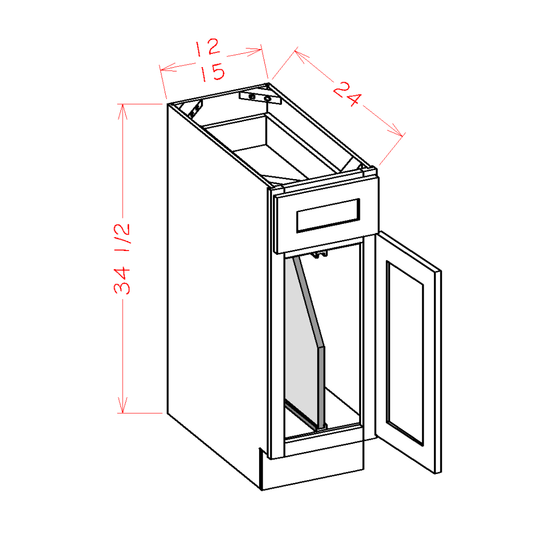 12
15
24
34 1/2