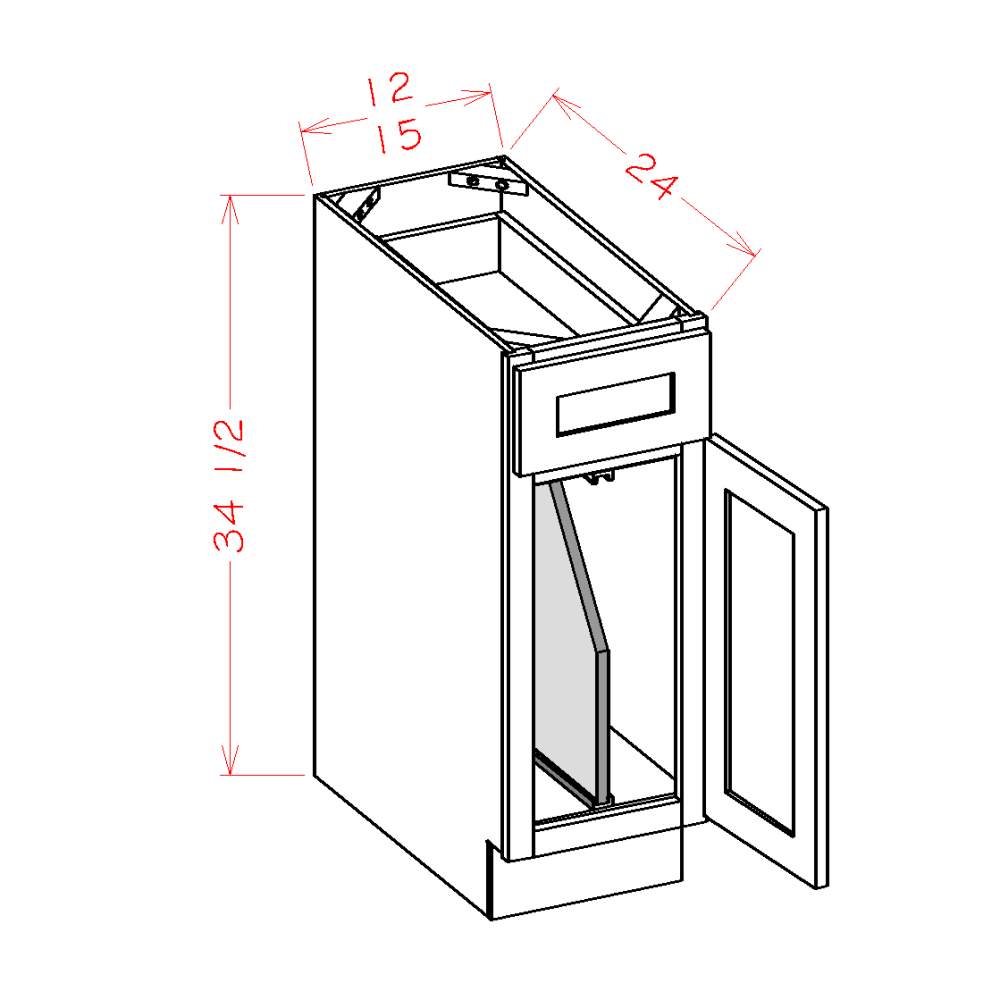 12
15
24
34 1/2