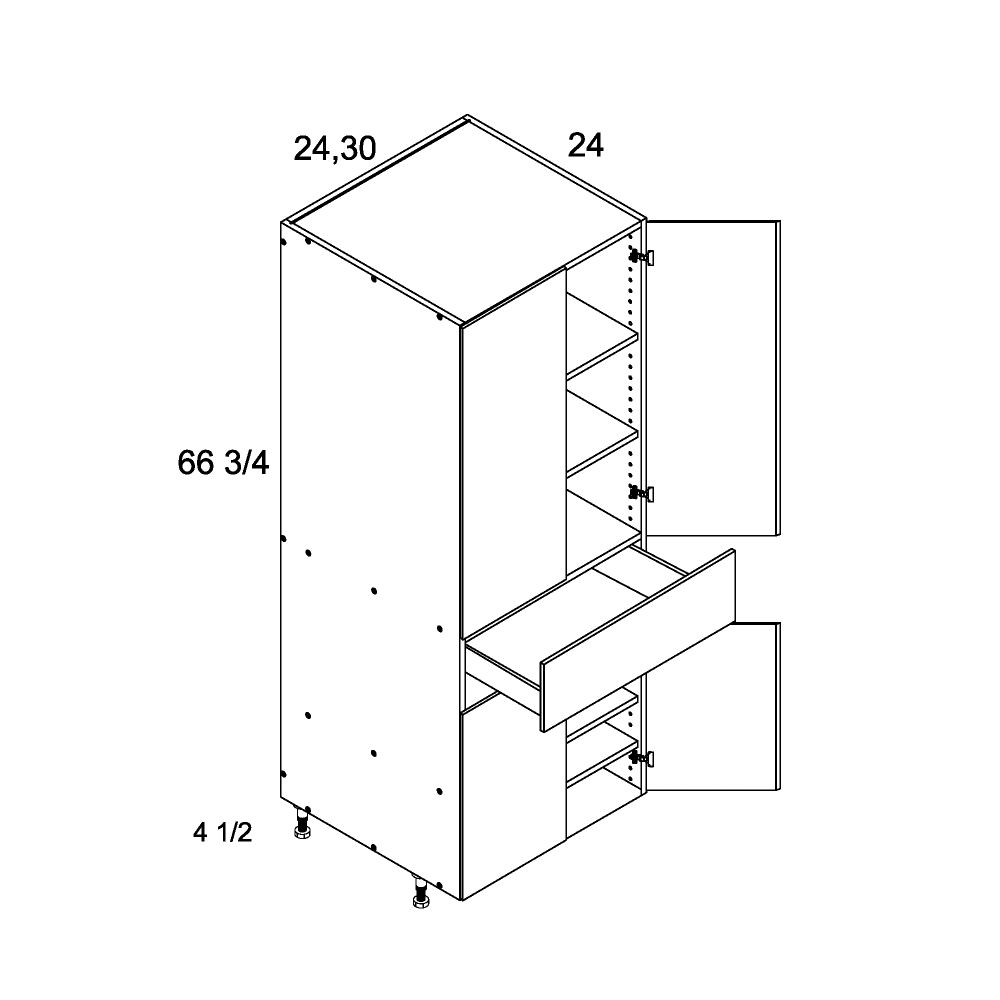 24,30

24

66 3/4

4 1/2